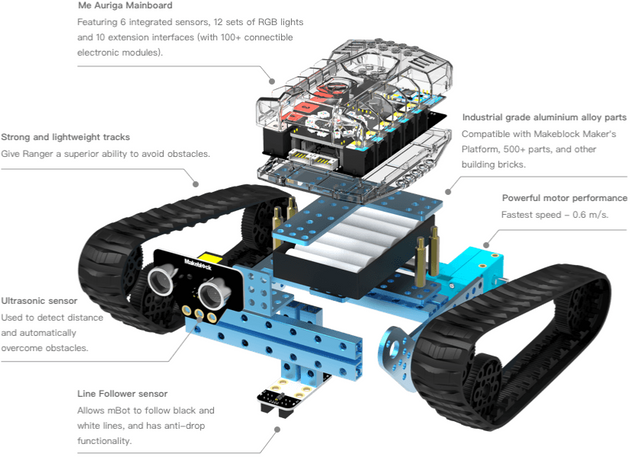 Me Auriga Mainboard
Featuring 6 integrated sensors, 12 sets of RGB lights and 10 extension interfaces (with 100+ connectible electronic modules).

Strong and lightweight tracks
Give Ranger a superior ability to avoid obstacles.

Industrial grade aluminium alloy parts
Compatible with Makeblock Maker's Platform, 500+ parts, and other building bricks.

Powerful motor performance
Fastest speed – 0.6 m/s.

Makeblock

Ultrasonic sensor
Used to detect distance and automatically overcome obstacles.

Line Follower sensor
Allows mBot to follow black and white lines, and has anti-drop functionality.