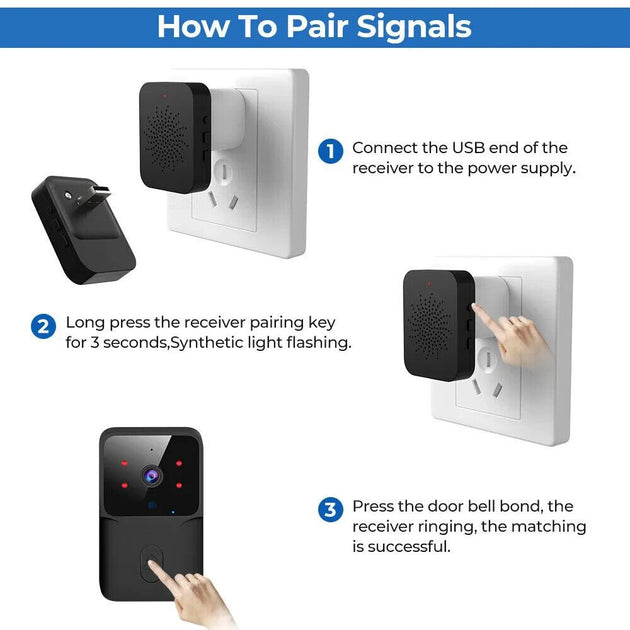 How To Pair Signals

1 Connect the USB end of the receiver to the power supply.

2 Long press the receiver pairing key for 3 seconds,Synthetic light flashing.

3 Press the door bell bond, the receiver ringing, the matching is successful.