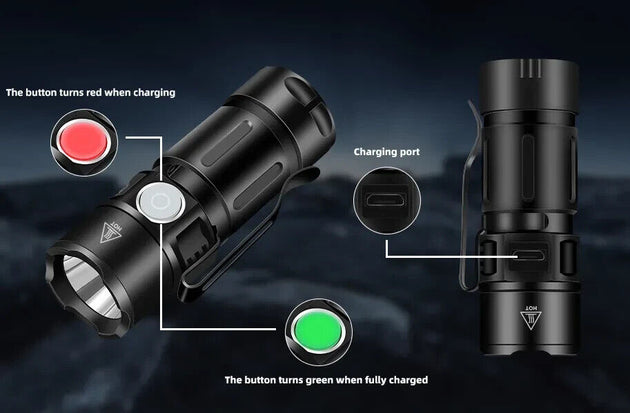 The button turns red when charging

HOT

Charging port

HOT

The button turns green when fully charged