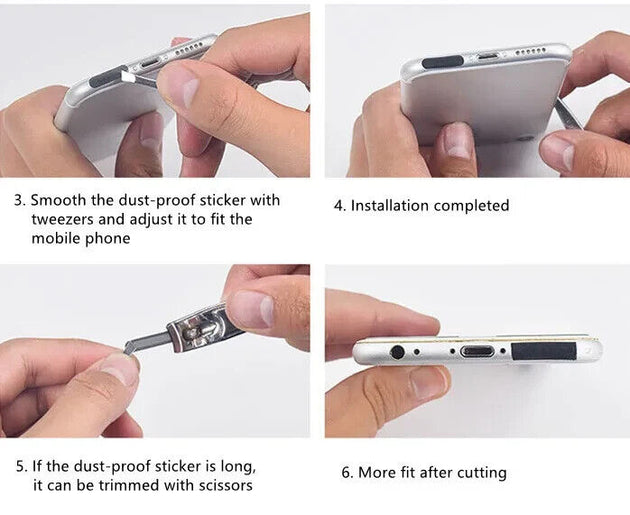 3. Smooth the dust-proof sticker with tweezers and adjust it to fit the mobile phone

4. Installation completed

5. If the dust-proof sticker is long, it can be trimmed with scissors

6. More fit after cutting