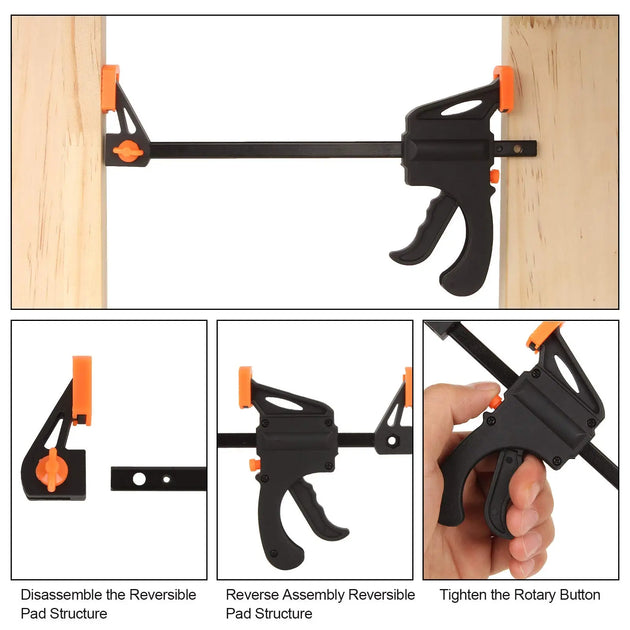 Disassemble the Reversible Pad Structure

Reverse Assembly Reversible Pad Structure

Tighten the Rotary Button