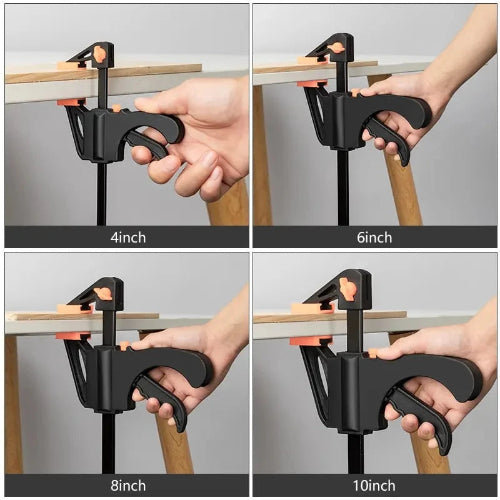 4inch

6inch

8inch

10inch