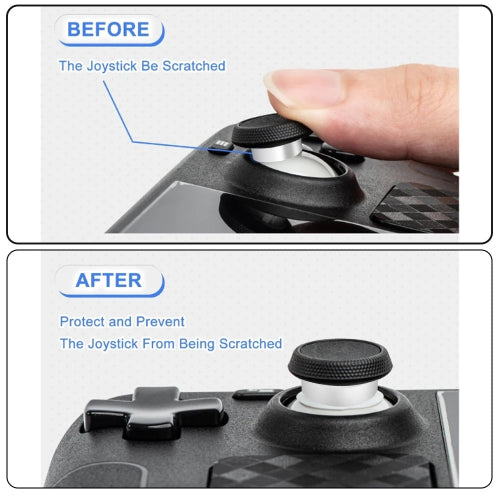 BEFORE

The Joystick Be Scratched

AFTER

Protect and Prevent
The Joystick From Being Scratched