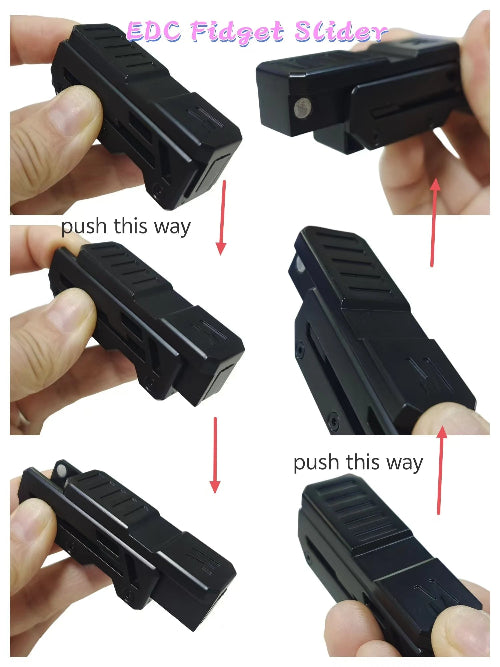 EDC Fidget Slider

push this way

push this way