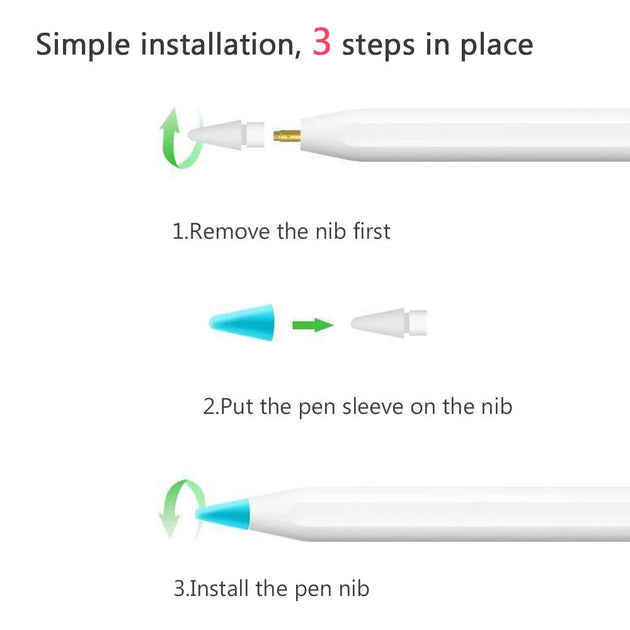 Simple installation, 3 steps in place

1.Remove the nib first

2.Put the pen sleeve on the nib

3.Install the pen nib