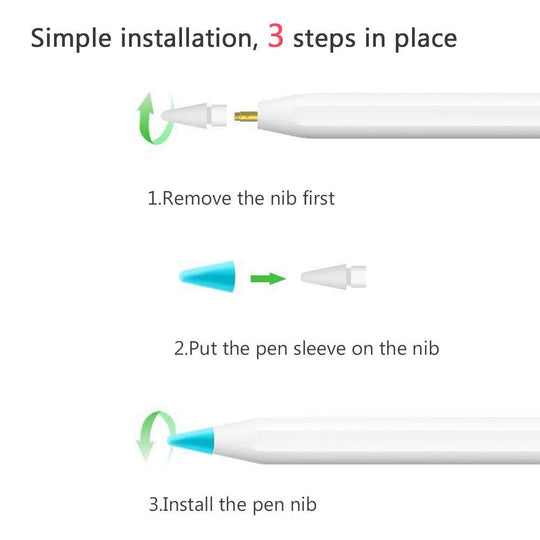 Simple installation, 3 steps in place

1.Remove the nib first

2.Put the pen sleeve on the nib

3.Install the pen nib