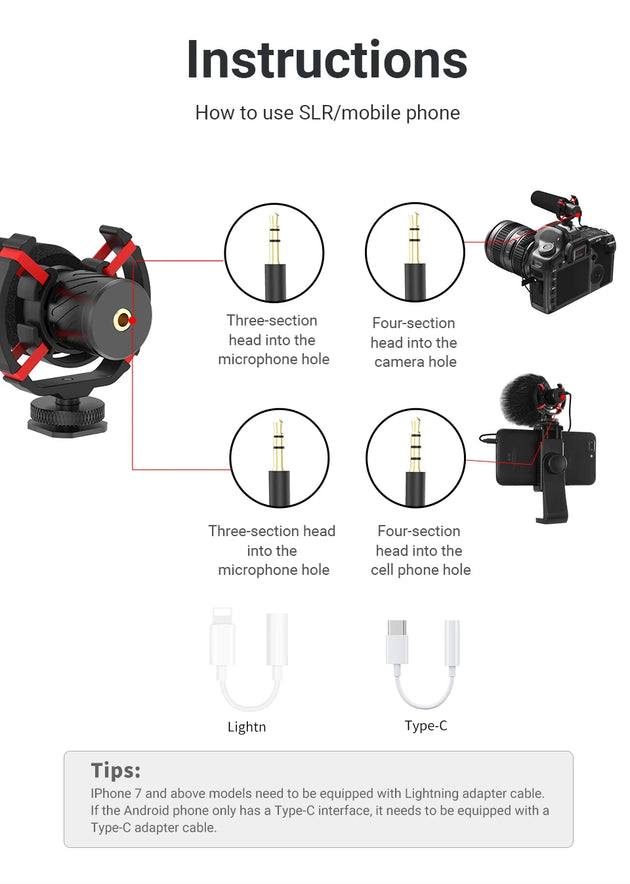 Instructions

How to use SLR/mobile phone

Three-section head into the microphone hole

Four-section head into the camera hole

Three-section head into the microphone hole

Four-section head into the cell phone hole

Lightn

Type-C

Tips:

IPhone 7 and above models need to be equipped with Lightning adapter cable. If the Android phone only has a Type-C interface, it needs to be equipped with a Type-C adapter cable.