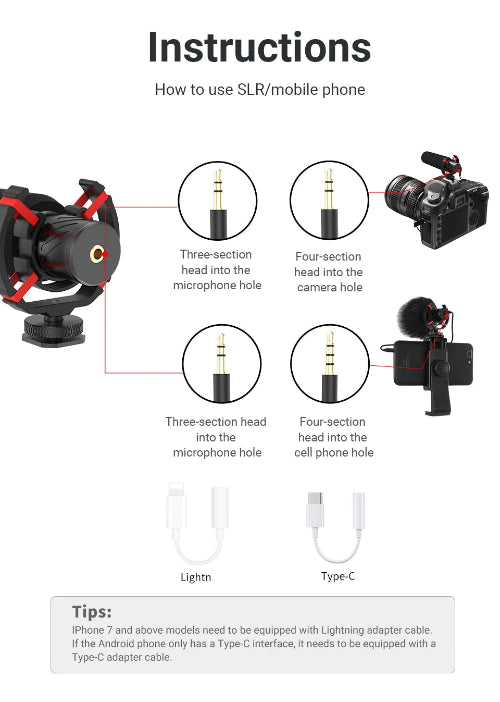 Instructions

How to use SLR/mobile phone

Three-section head into the microphone hole

Four-section head into the camera hole

Three-section head into the microphone hole

Four-section head into the cell phone hole

Lightn

Type-C

Tips:

IPhone 7 and above models need to be equipped with Lightning adapter cable. If the Android phone only has a Type-C interface, it needs to be equipped with a Type-C adapter cable.