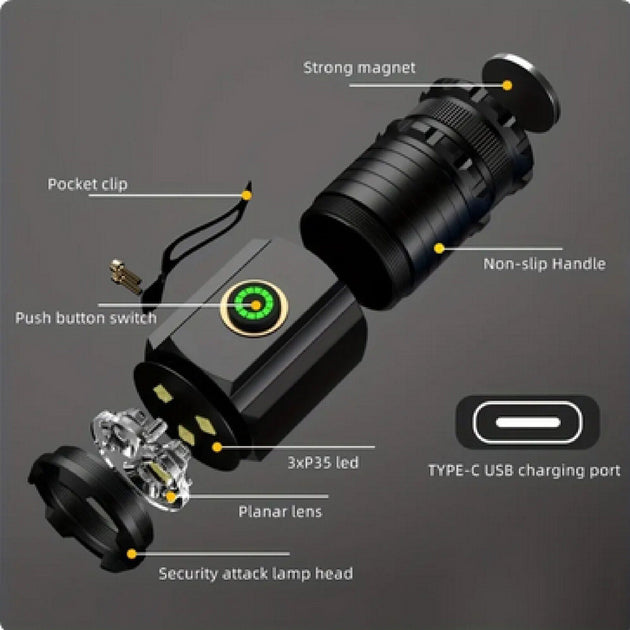 Strong magnet

Pocket clip

Non-slip Handle

Push button switch

3xP35 led

TYPE-C USB charging port

Planar lens

Security attack lamp head