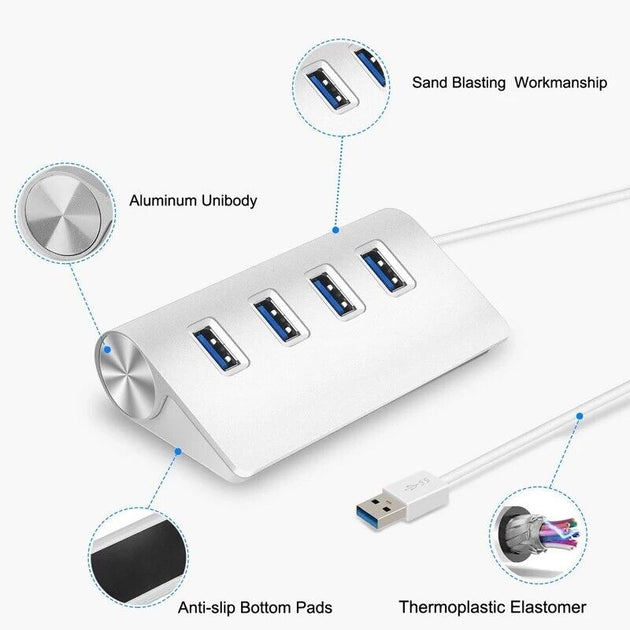 Sand Blasting Workmanship

Aluminum Unibody

Anti-slip Bottom Pads

Thermoplastic Elastomer