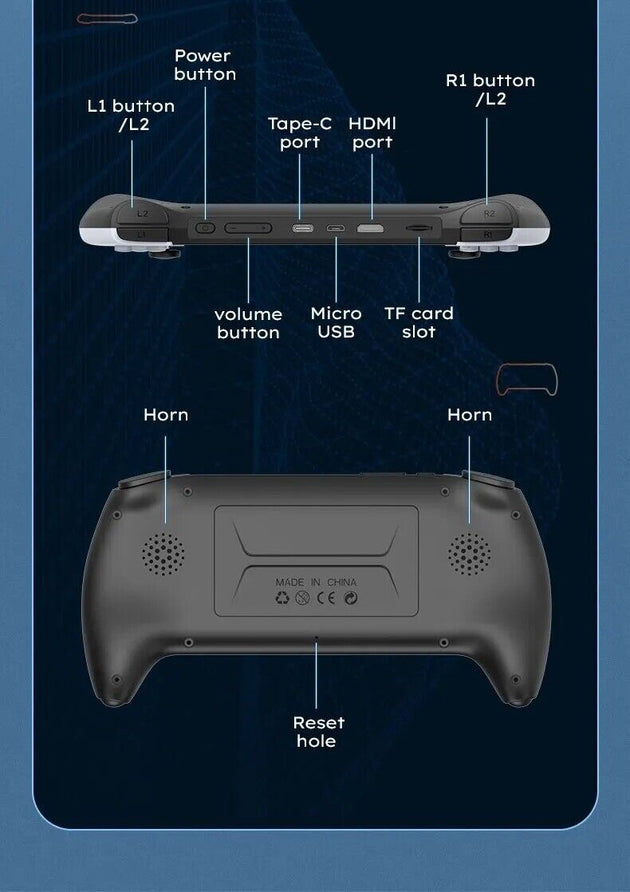 Power button

L1 button /L2

Tape-C port

HDMI port

R1 button /L2

L2

L1

R2

R1

volume button

Micro USB

TF card slot

Horn

Horn

MADE IN CHINA

CE

Reset hole