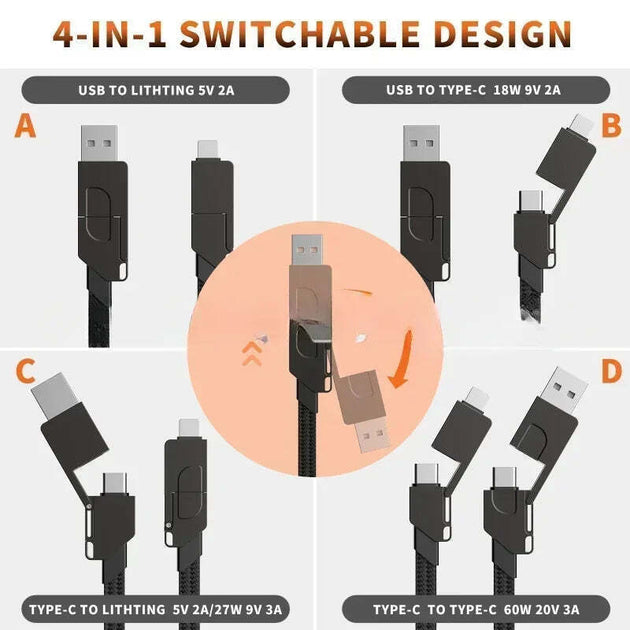 4-IN-1 SWITCHABLE DESIGN

USB TO LITHTING 5V 2A

A

USB TO TYPE-C 18W 9V 2A

B

C

D

TYPE-C TO LITHTING 5V 2A/27W 9V 3A

TYPE-C TO TYPE-C 60W 20V 3A