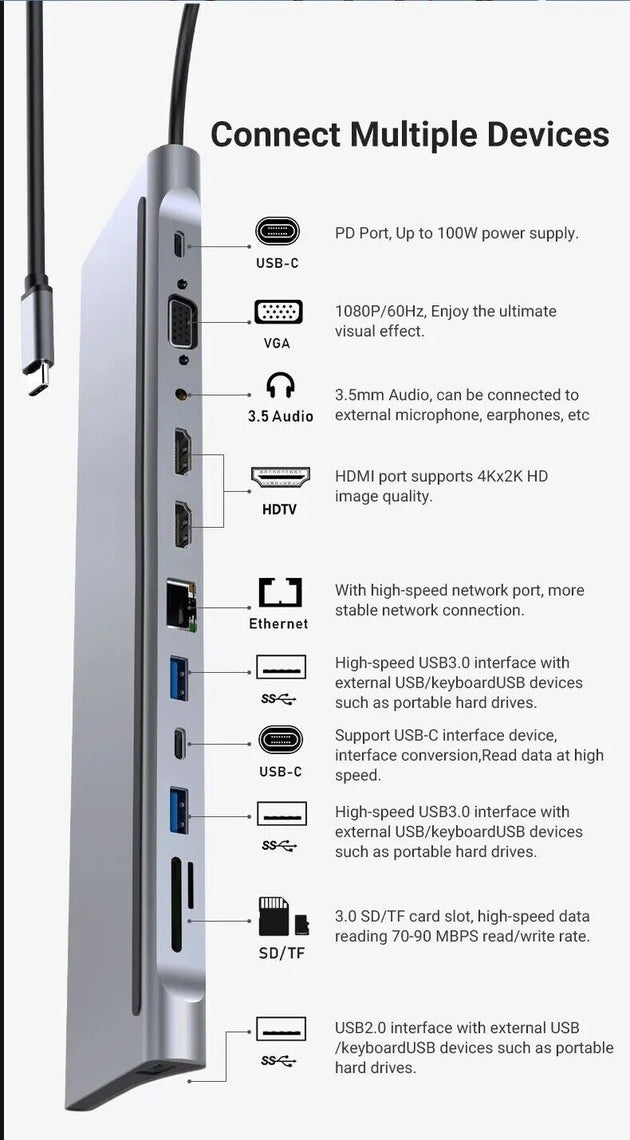 Connect Multiple Devices

USB-C
PD Port, Up to 100W power supply.

VGA
1080P/60Hz, Enjoy the ultimate visual effect.

3.5 Audio
3.5mm Audio, can be connected to external microphone, earphones, etc

HDTV
HDMI port supports 4Kx2K HD image quality.

Ethernet
With high-speed network port, more stable network connection.

SS
High-speed USB3.0 interface with external USB/keyboardUSB devices such as portable hard drives.

USB-C
Support USB-C interface device, interface conversion,Read data at high speed.

SS
High-speed USB3.0 interface with external USB/keyboardUSB devices such as portable hard drives.

SD/TF
3.0 SD/TF card slot, high-speed data reading 70-90 MBPS read/write rate.

SS
USB2.0 interface with external USB /keyboardUSB devices such as portable hard drives.